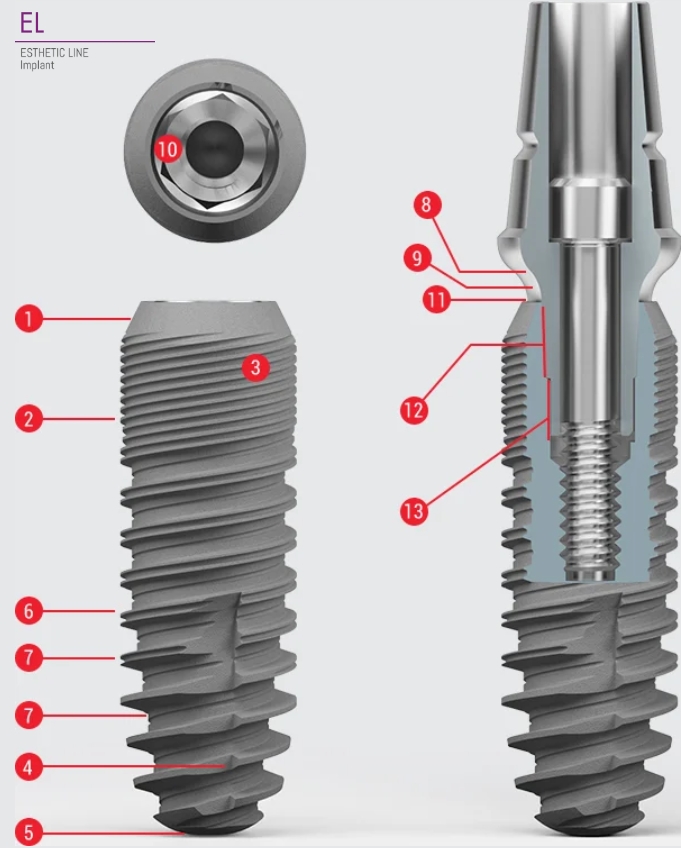 EL

ESTHETIC LINE
Implant

10

1
3
2
6
7
7
4
5

8
9
11
12
13